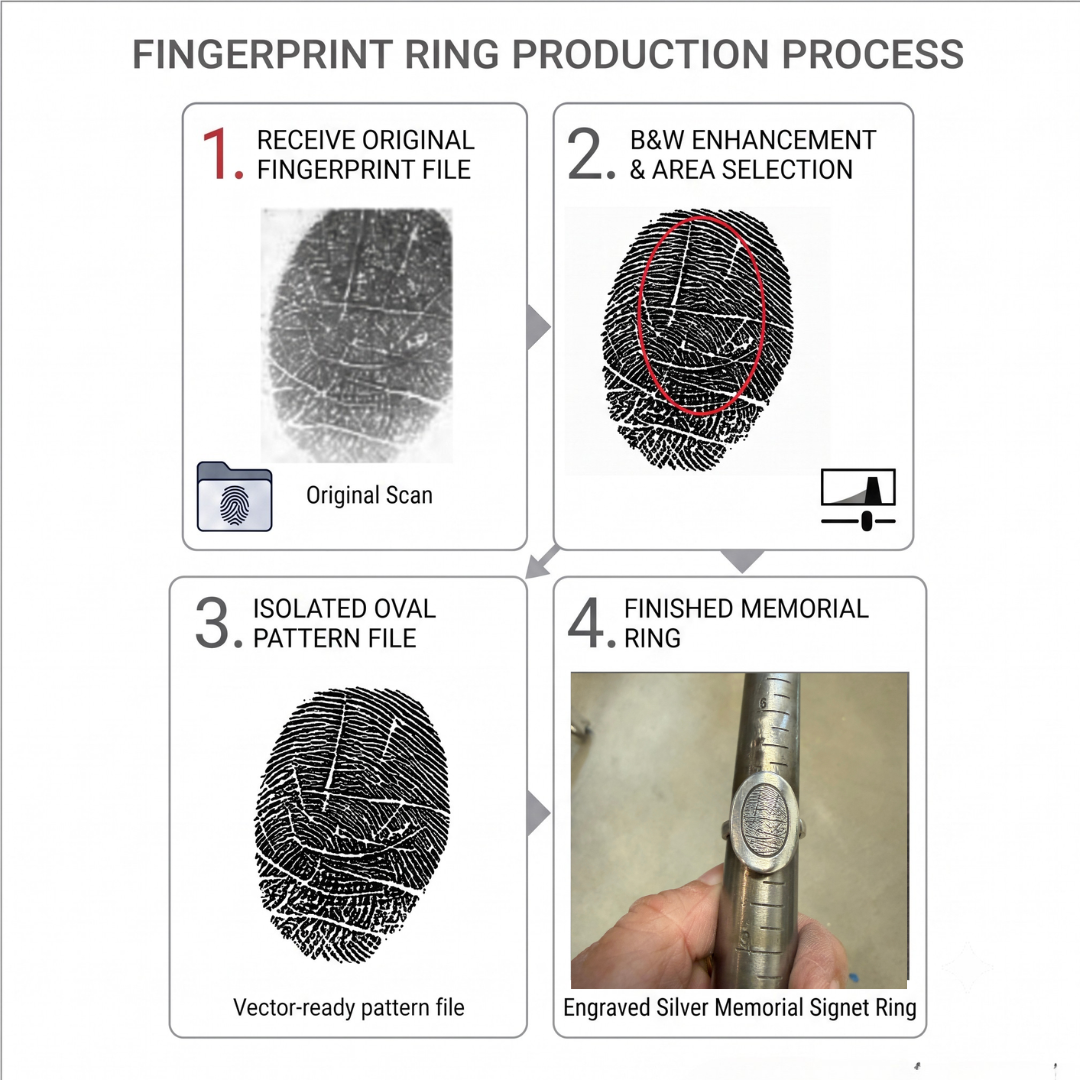 FINGERPRINT RING PRODUCTION PROCESS

1. RECEIVE ORIGINAL FINGERPRINT FILE

Original Scan

2. B&W ENHANCEMENT & AREA SELECTION

3. ISOLATED OVAL PATTERN FILE

Vector-ready pattern file

4. FINISHED MEMORIAL RING

Engraved Silver Memorial Signet Ring